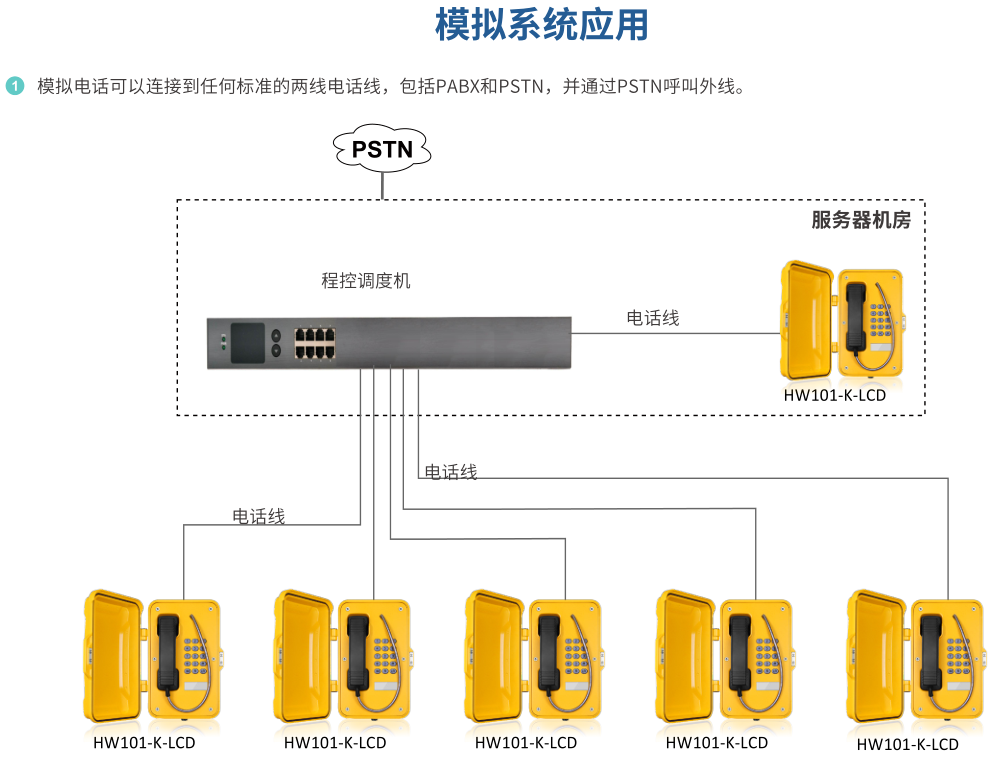 模拟系统应用

1 模拟电话可以连接到任何标准的两线电话线，包括PABX和PSTN，并通过PSTN呼叫外线。

PSTN

服务器机房

程控调度机

电话线

HW101-K-LCD

电话线

电话线

HW101-K-LCD

HW101-K-LCD

HW101-K-LCD

HW101-K-LCD

HW101-K-LCD